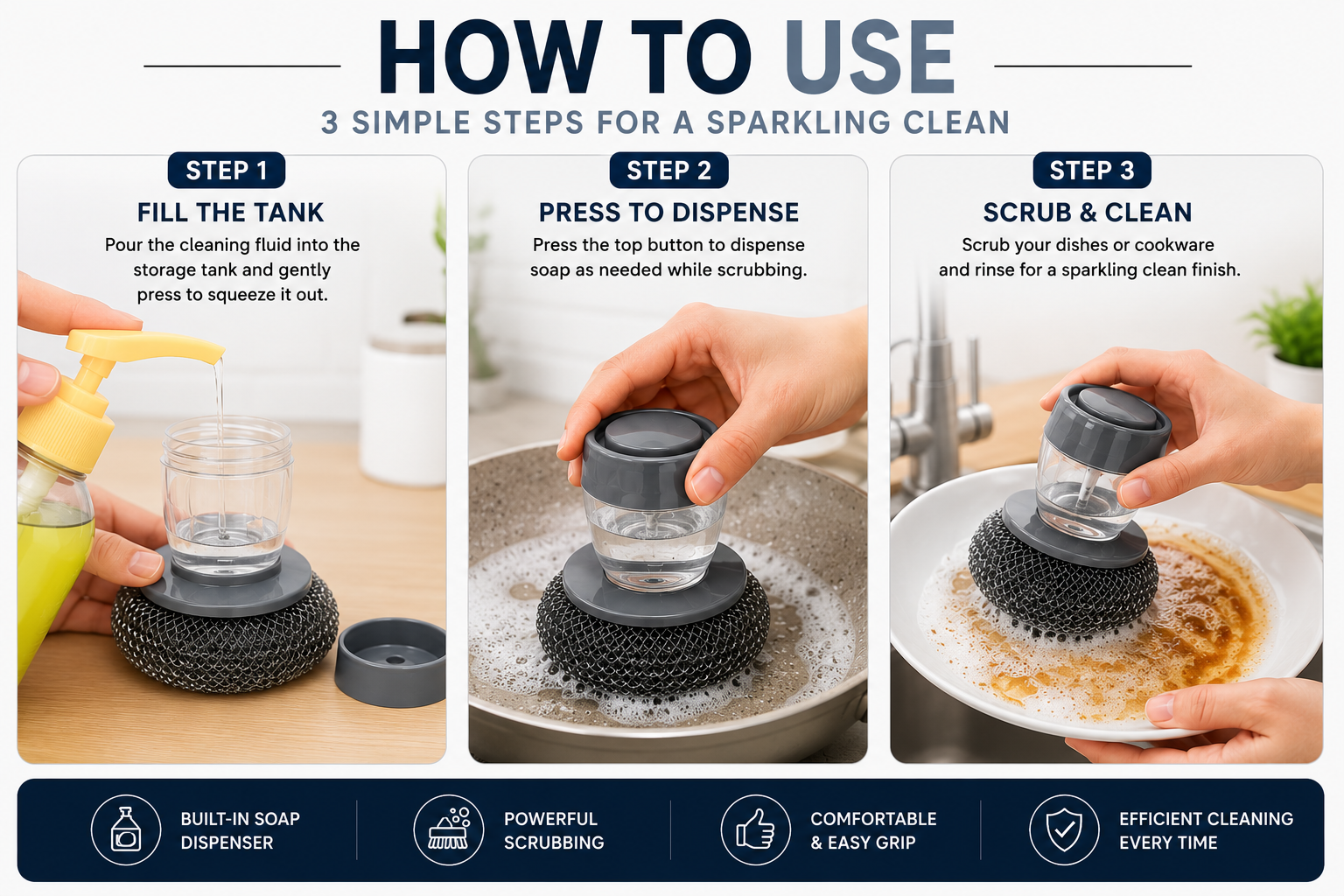 HOW TO USE

3 SIMPLE STEPS FOR A SPARKLING CLEAN

STEP 1

FILL THE TANK

Pour the cleaning fluid into the storage tank and gently press to squeeze it out.

STEP 2

PRESS TO DISPENSE

Press the top button to dispense soap as needed while scrubbing.

STEP 3

SCRUB & CLEAN

Scrub your dishes or cookware and rinse for a sparkling clean finish.

BUILT-IN SOAP DISPENSER

POWERFUL SCRUBBING

COMFORTABLE & EASY GRIP

EFFICIENT CLEANING EVERY TIME