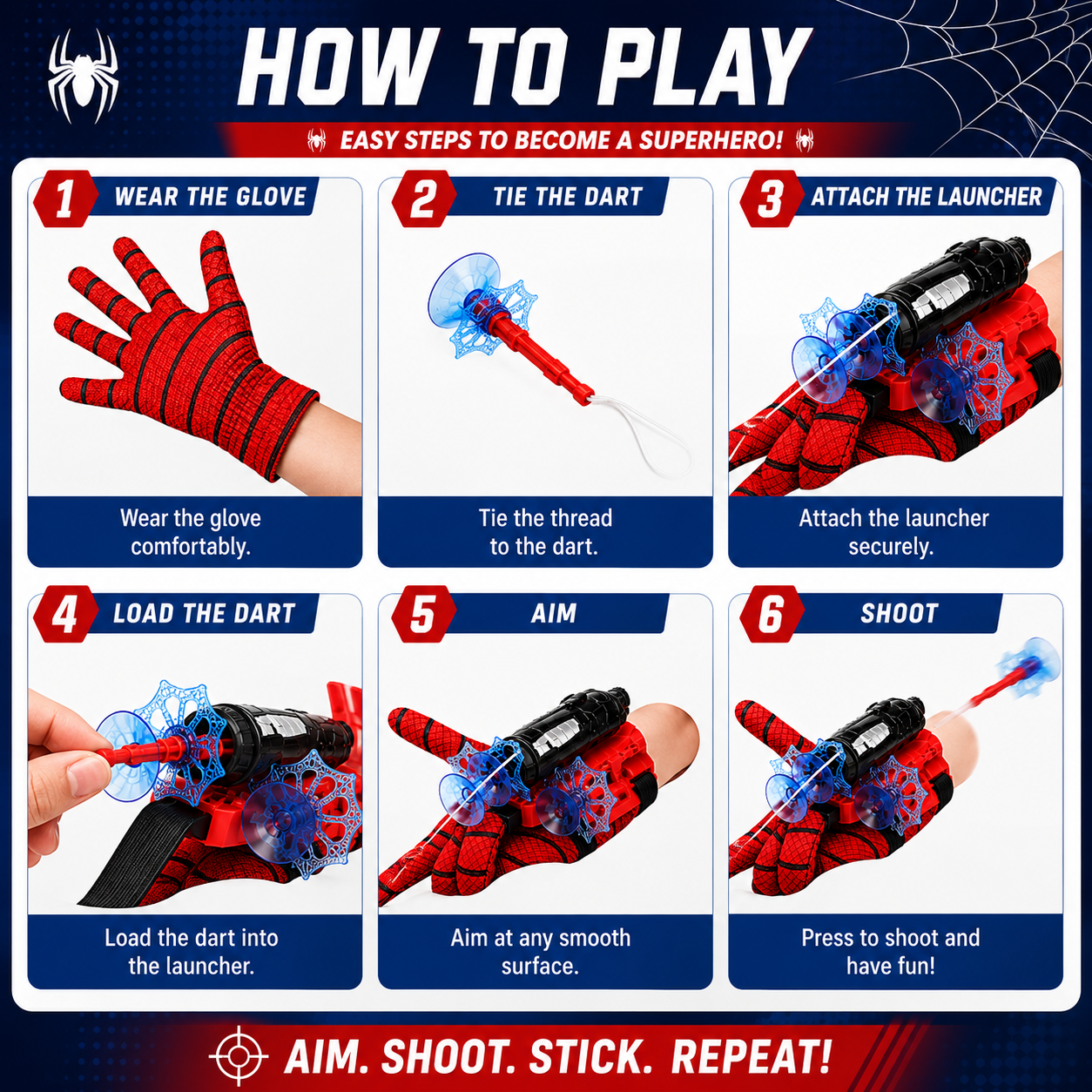 HOW TO PLAY

EASY STEPS TO BECOME A SUPERHERO!

1 WEAR THE GLOVE

Wear the glove comfortably.

2 TIE THE DART

Tie the thread to the dart.

3 ATTACH THE LAUNCHER

Attach the launcher securely.

4 LOAD THE DART

Load the dart into the launcher.

5 AIM

Aim at any smooth surface.

6 SHOOT

Press to shoot and have fun!

AIM. SHOOT. STICK. REPEAT!