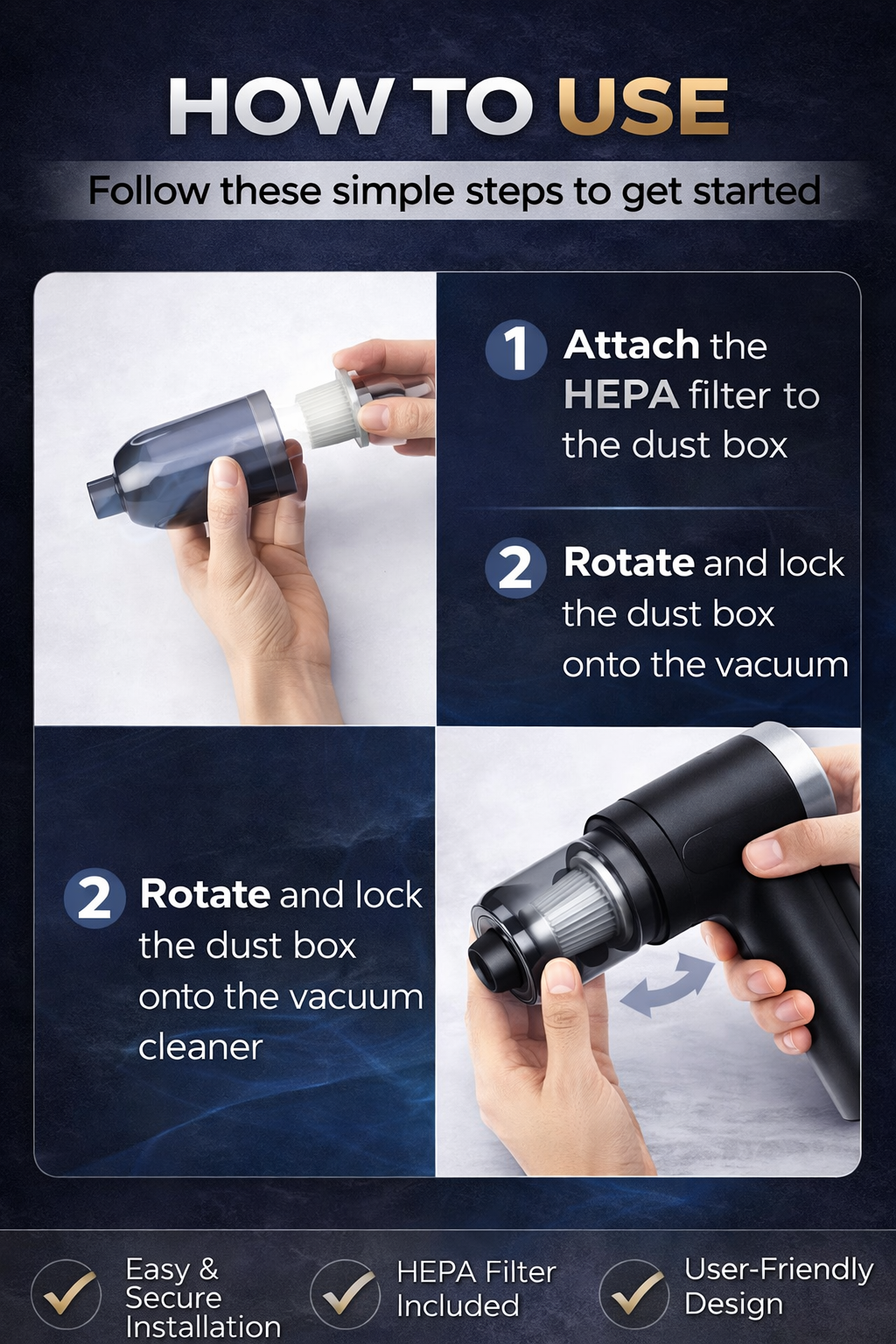 HOW TO USE

Follow these simple steps to get started

1 Attach the HEPA filter to the dust box

2 Rotate and lock the dust box onto the vacuum

2 Rotate and lock the dust box onto the vacuum cleaner

Easy & Secure Installation

HEPA Filter Included

User-Friendly Design